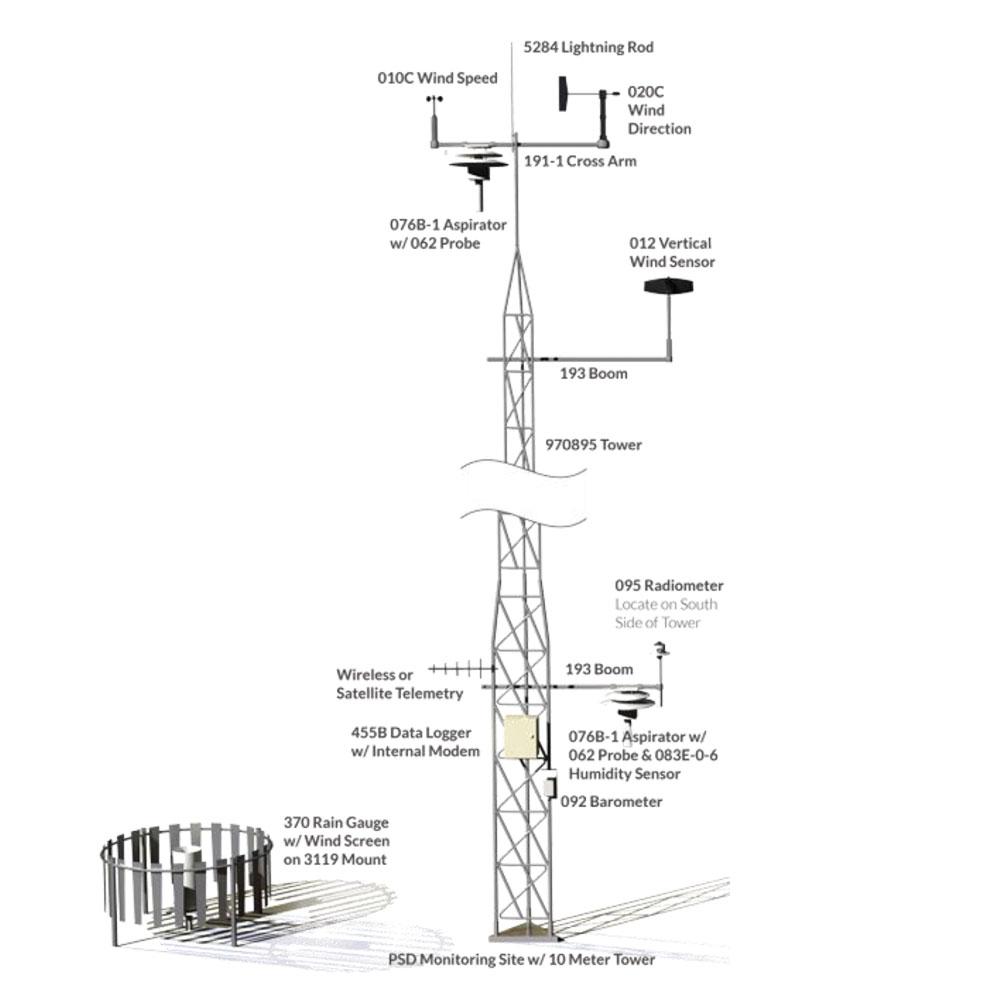 5284 Lightning Rod

010C Wind Speed

020C Wind Direction

191-1 Cross Arm

076B-1 Aspirator w/ 062 Probe

012 Vertical Wind Sensor

193 Boom

970895 Tower

095 Radiometer
Locate on South Side of Tower

Wireless or Satellite Telemetry

193 Boom

455B Data Logger w/ Internal Modem

076B-1 Aspirator w/ 062 Probe & 083E-0-6 Humidity Sensor

092 Barometer

370 Rain Gauge w/ Wind Screen on 3119 Mount

PSD Monitoring Site w/ 10 Meter Tower